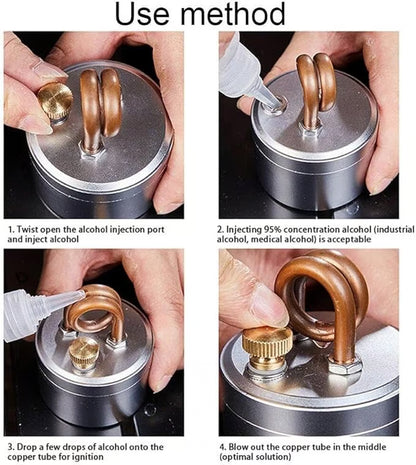 Use method

1. Twist open the alcohol injection port and inject alcohol

2. Injecting 95% concentration alcohol (industrial alcohol, medical alcohol) is acceptable

3. Drop a few drops of alcohol onto the copper tube for ignition

4. Blow out the copper tube in the middle (optimal solution)